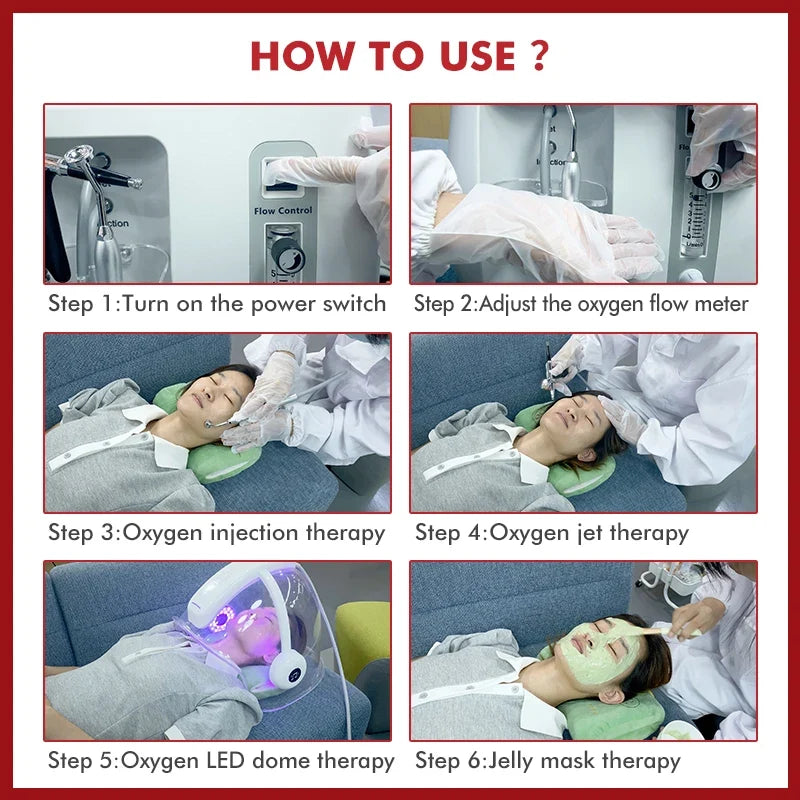 HOW TO USE ?

Flow Control

Step 1:Turn on the power switch

Step 2:Adjust the oxygen flow meter

Step 3:Oxygen injection therapy

Step 4:Oxygen jet therapy

Step 5:Oxygen LED dome therapy

Step 6:Jelly mask therapy